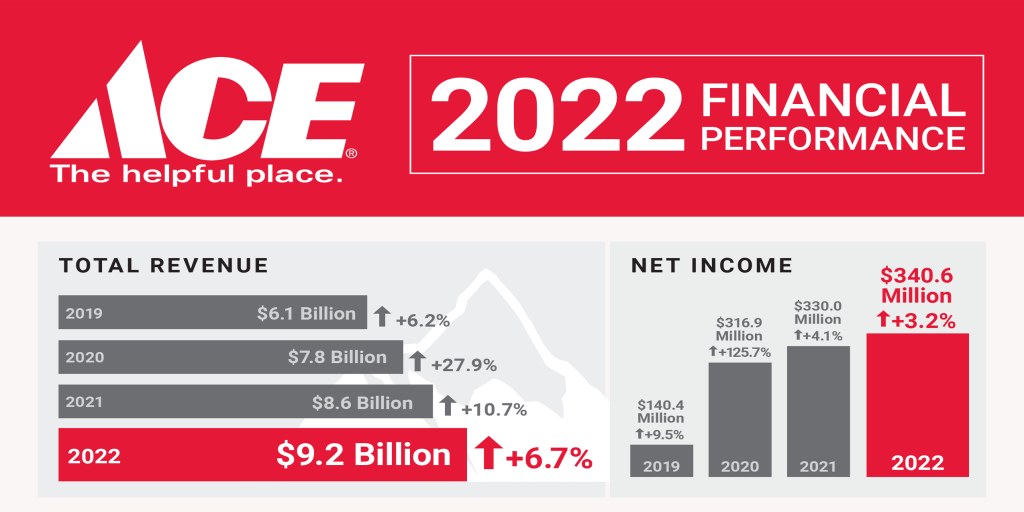 ACE®
The helpful place.

2022 FINANCIAL PERFORMANCE

TOTAL REVENUE

2019 $6.1 Billion ↑ +6.2%

2020 $7.8 Billion ↑ +27.9%

2021 $8.6 Billion ↑ +10.7%

2022 $9.2 Billion ↑ +6.7%

NET INCOME

$140.4 Million ↑+9.5%
2019

$316.9 Million ↑+125.7%
2020

$330.0 Million ↑+4.1%
2021

$340.6 Million ↑+3.2%
2022