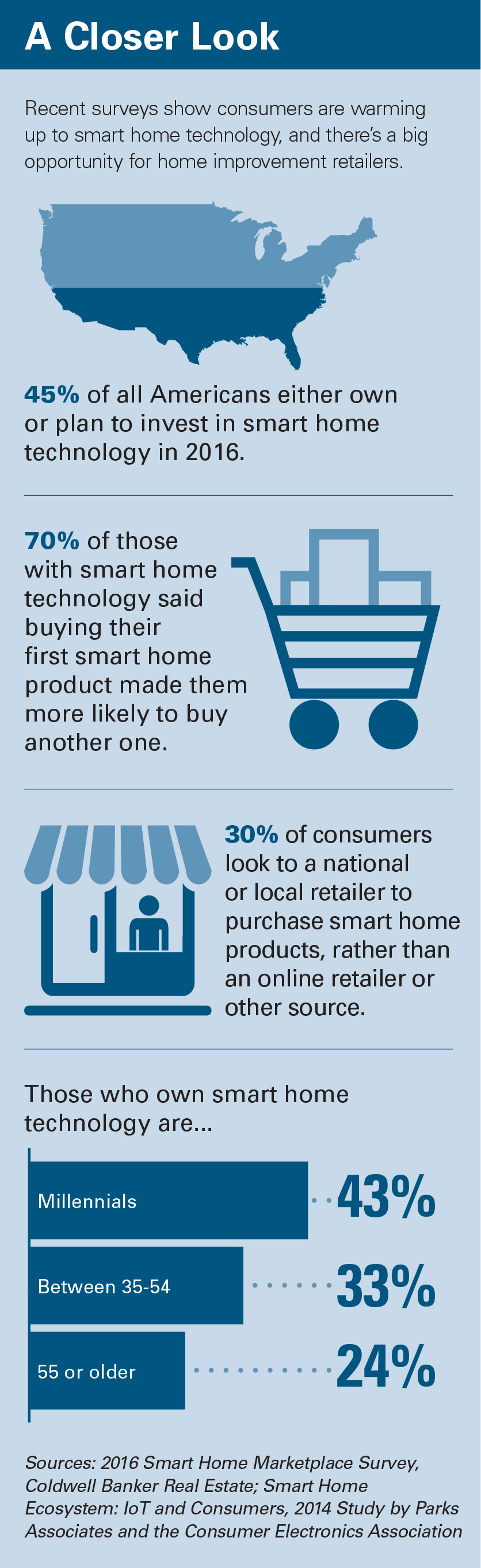 A Closer Look

Recent surveys show consumers are warming up to smart home technology, and there's a big opportunity for home improvement retailers.

45% of all Americans either own or plan to invest in smart home technology in 2016.

70% of those with smart home technology said buying their first smart home product made them more likely to buy another one.

30% of consumers look to a national or local retailer to purchase smart home products, rather than an online retailer or other source.

Those who own smart home technology are...

Millennials 43%

Between 35-54 33%

55 or older 24%

Sources: 2016 Smart Home Marketplace Survey, Coldwell Banker Real Estate; Smart Home Ecosystem: IoT and Consumers, 2014 Study by Parks Associates and the Consumer Electronics Association